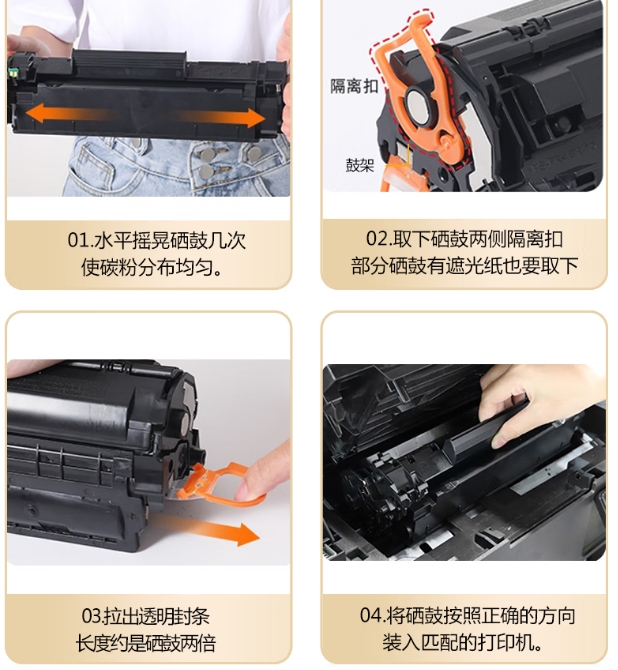 01.水平摇晃硒鼓几次
使碳粉分布均匀。

隔离扣

鼓架

02.取下硒鼓两侧隔离扣
部分硒鼓有遮光纸也要取下

03.拉出透明封条
长度约是硒鼓两倍

04.将硒鼓按照正确的方向
装入匹配的打印机。